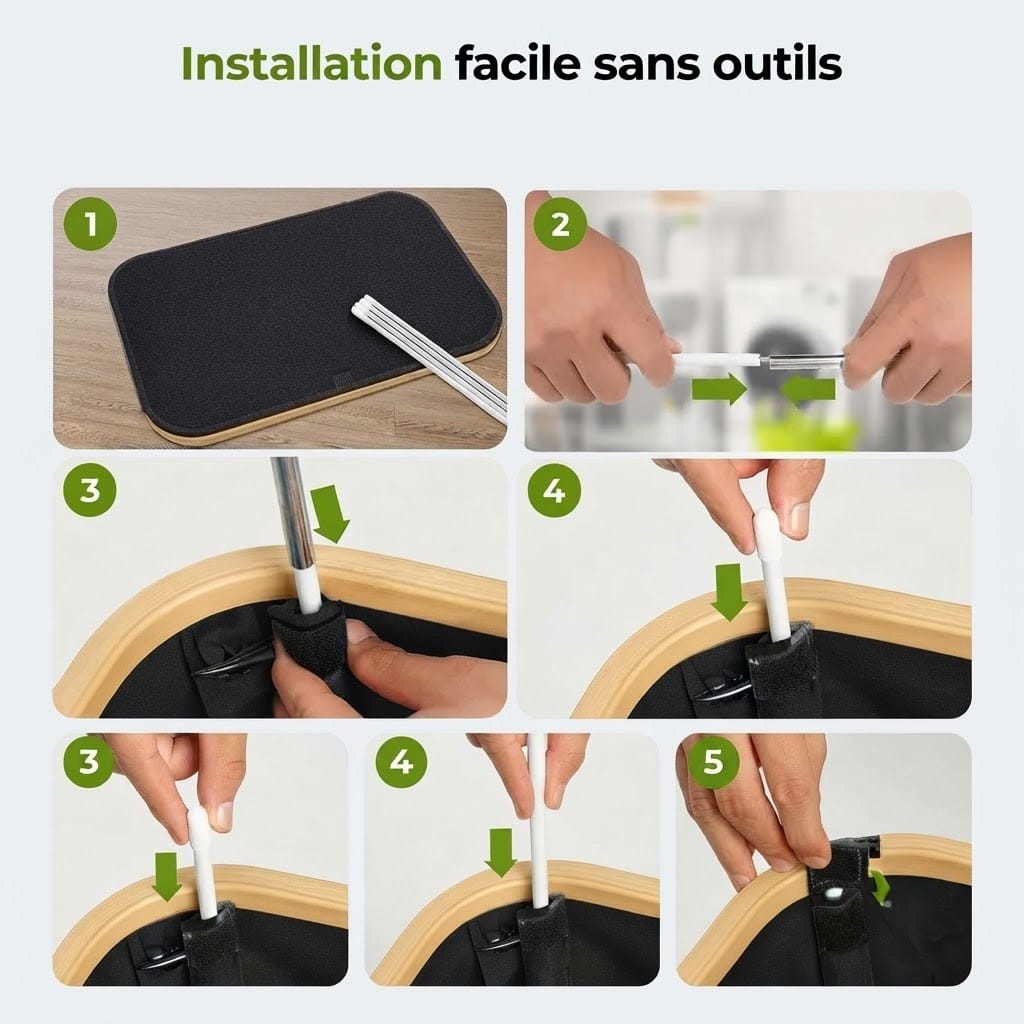 Installation facile sans outils

1

2

3

4

3

4

5